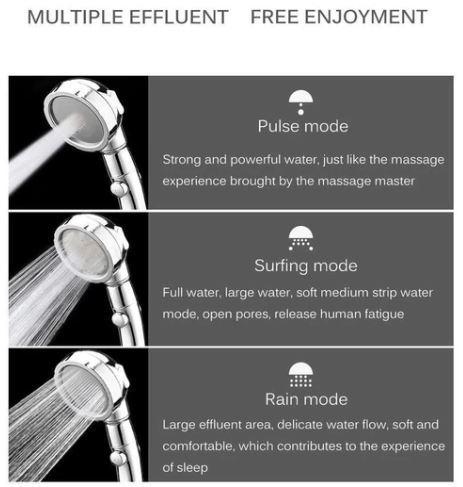 MULTIPLE EFFLUENT FREE ENJOYMENT

Pulse mode

Strong and powerful water, just like the massage experience brought by the massage master

Surfing mode

Full water, large water, soft medium strip water mode, open pores, release human fatigue

Rain mode

Large effluent area, delicate water flow, soft and comfortable, which contributes to the experience of sleep