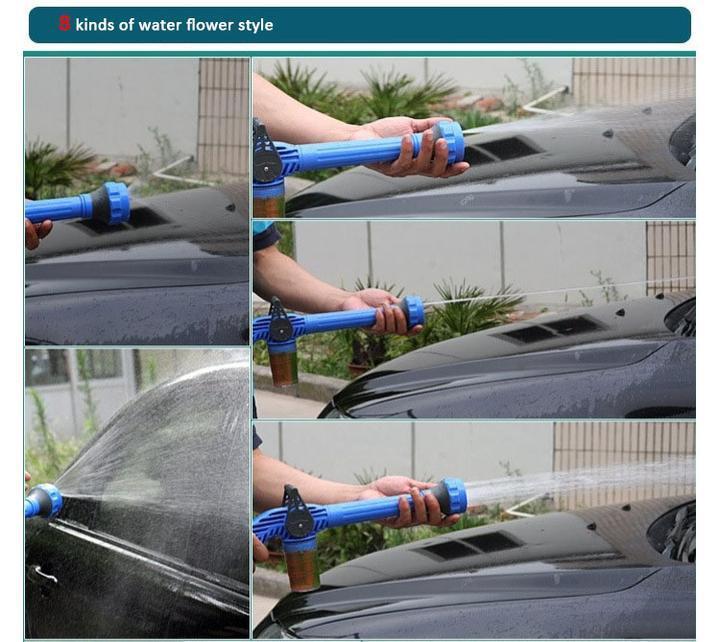 8 kinds of water flower style