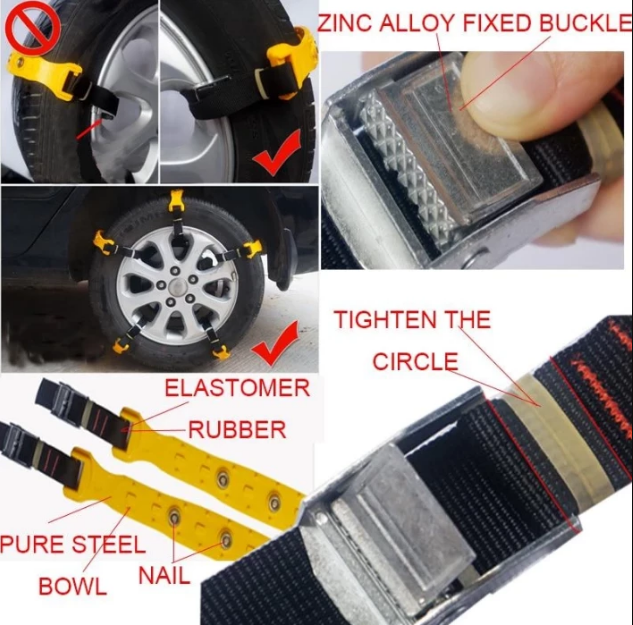 ZINC ALLOY FIXED BUCKLE

TIGHTEN THE CIRCLE

ELASTOMER

RUBBER

PURE STEEL BOWL

NAIL