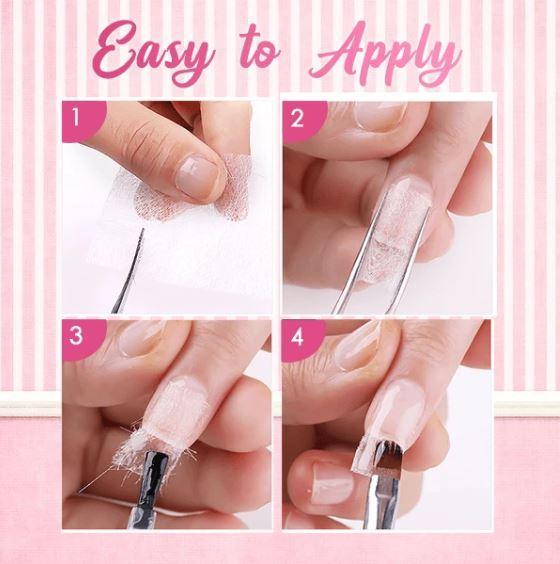 Easy to Apply

1

2

3

4